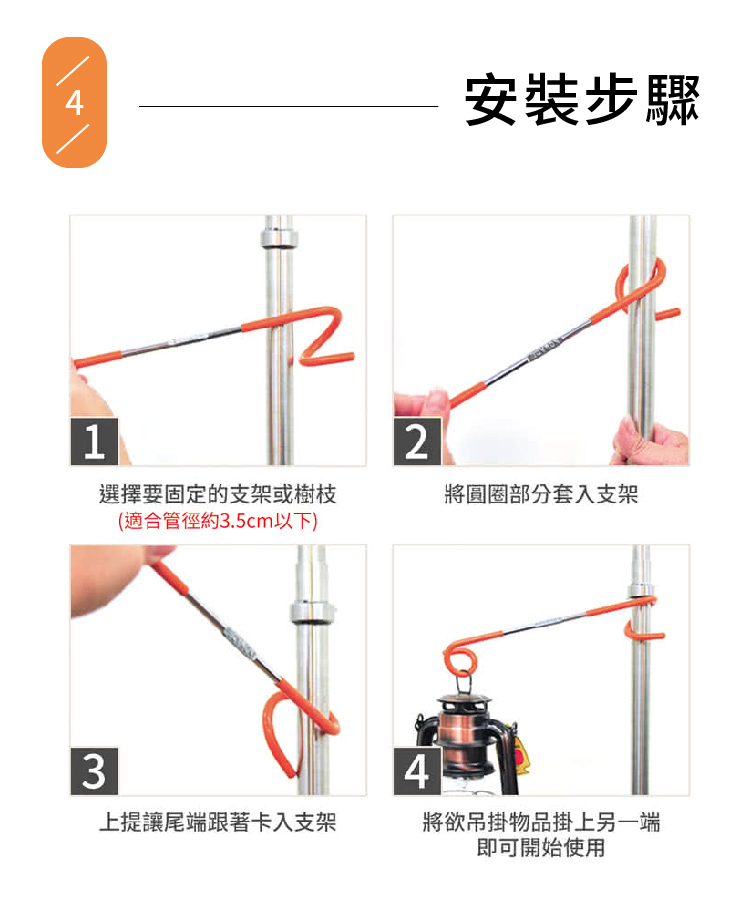 4

安裝步驟

1

選擇要固定的支架或樹枝
(適合管徑約3.5cm以下)

2

將圓圈部分套入支架

3

上提讓尾端跟著卡入支架

4

將欲吊掛物品掛上另一端
即可開始使用